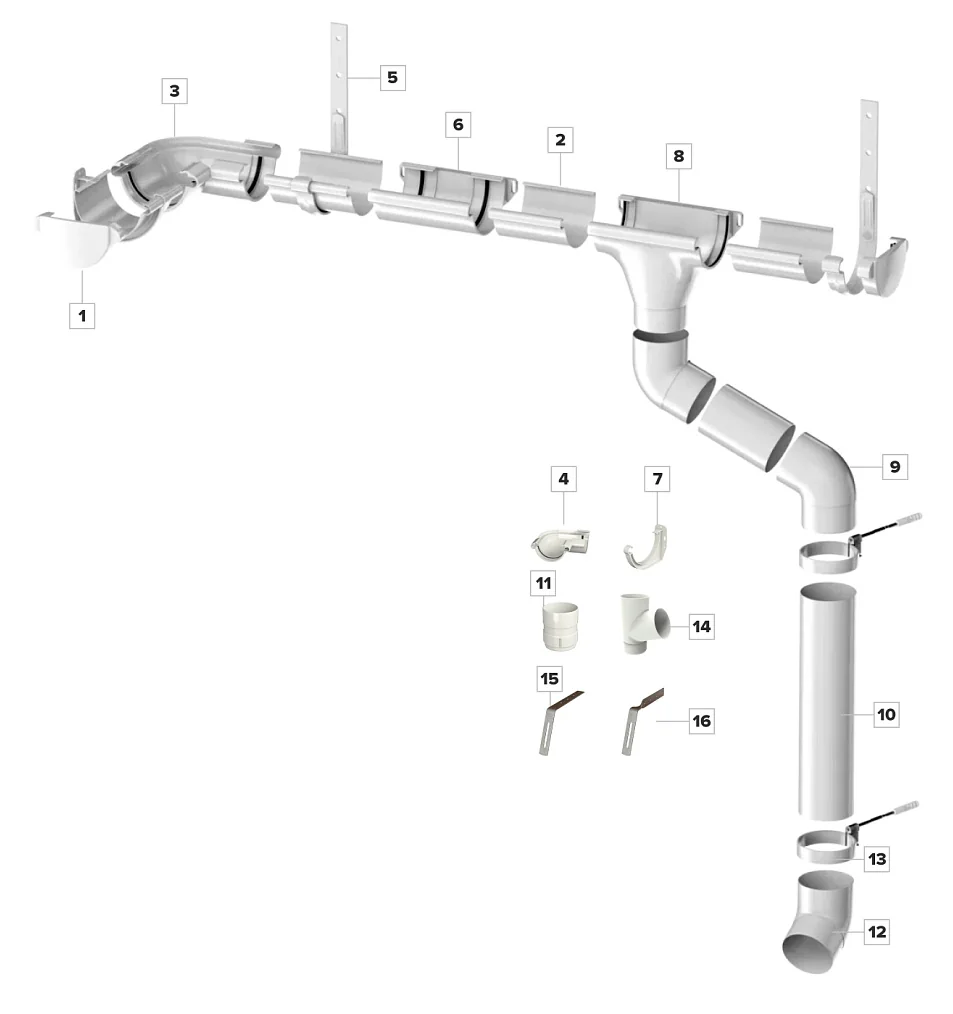 3
5
6
2
8
1
9
4
7
11
14
15
16
10
13
12