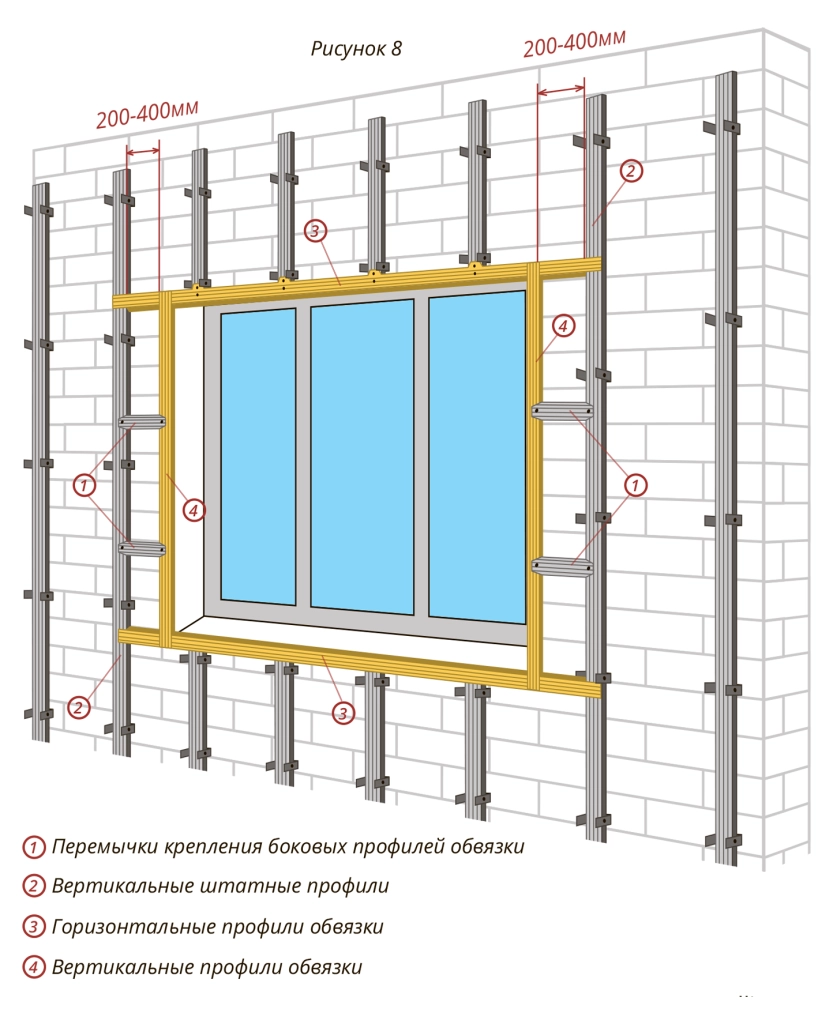 Рисунок 8

200-400мм

200-400мм

2

3

4

1

4

1

2

3

1 Перемычки крепления боковых профилей обвязки
2 Вертикальные штатные профили
3 Горизонтальные профили обвязки
4 Вертикальные профили обвязки